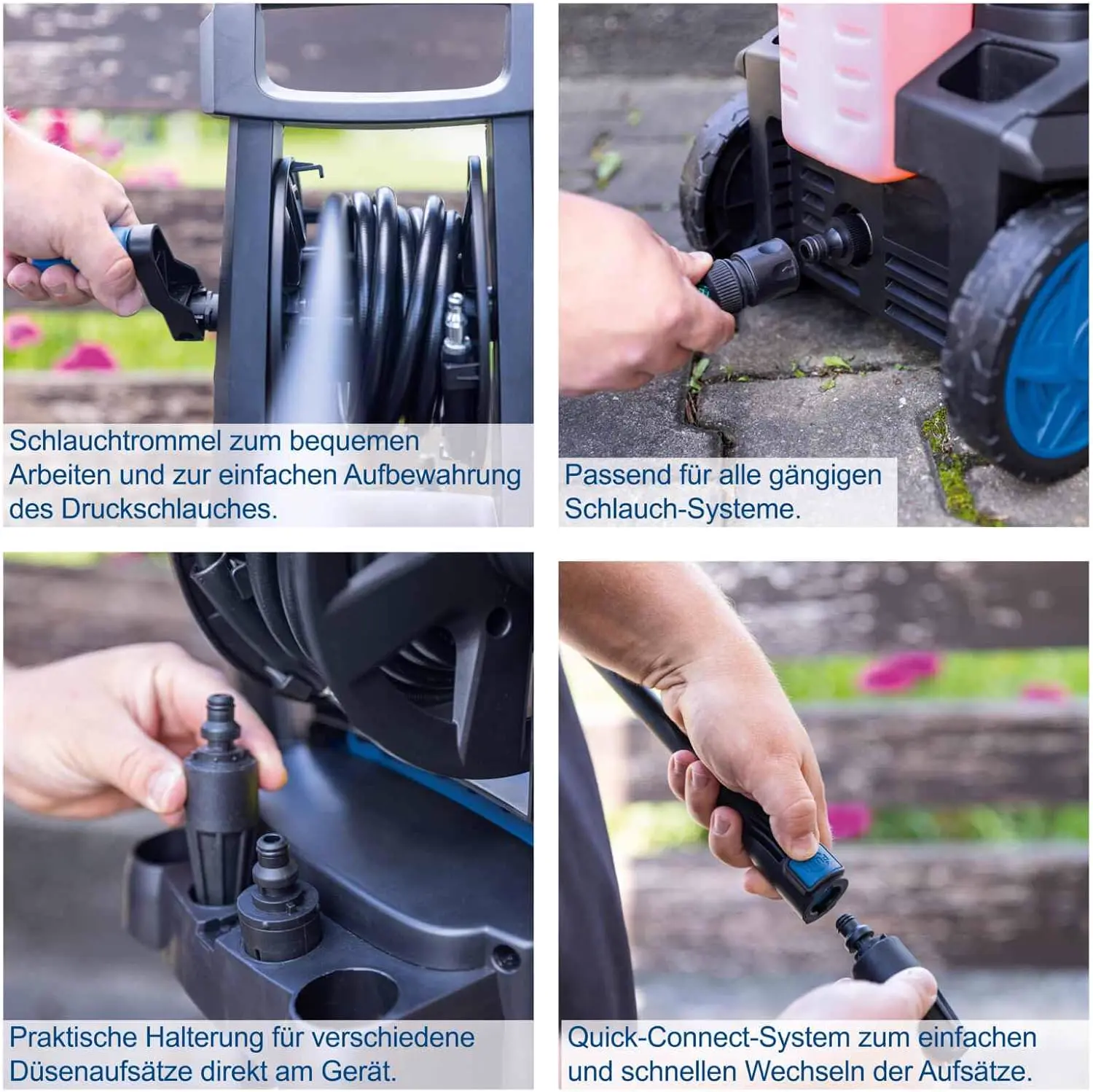 Schlauchtrommel zum bequemen Arbeiten und zur einfachen Aufbewahrung des Druckschlauches.

Passend für alle gängigen Schlauch-Systeme.

Praktische Halterung für verschiedene Düsenaufsätze direkt am Gerät.

Quick-Connect-System zum einfachen und schnellen Wechseln der Aufsätze.