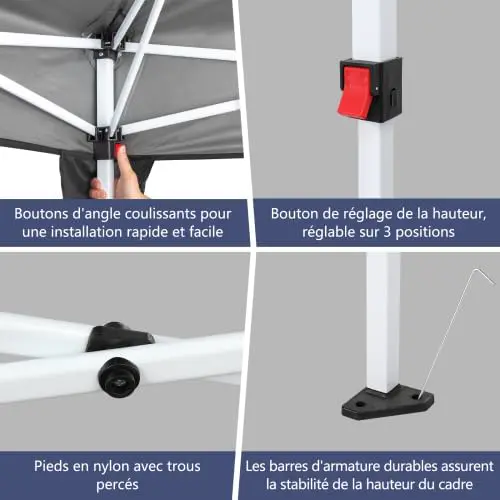 Boutons d'angle coulissants pour une installation rapide et facile

Bouton de réglage de la hauteur, réglable sur 3 positions

Pieds en nylon avec trous percés

Les barres d'armature durables assurent la stabilité de la hauteur du cadre