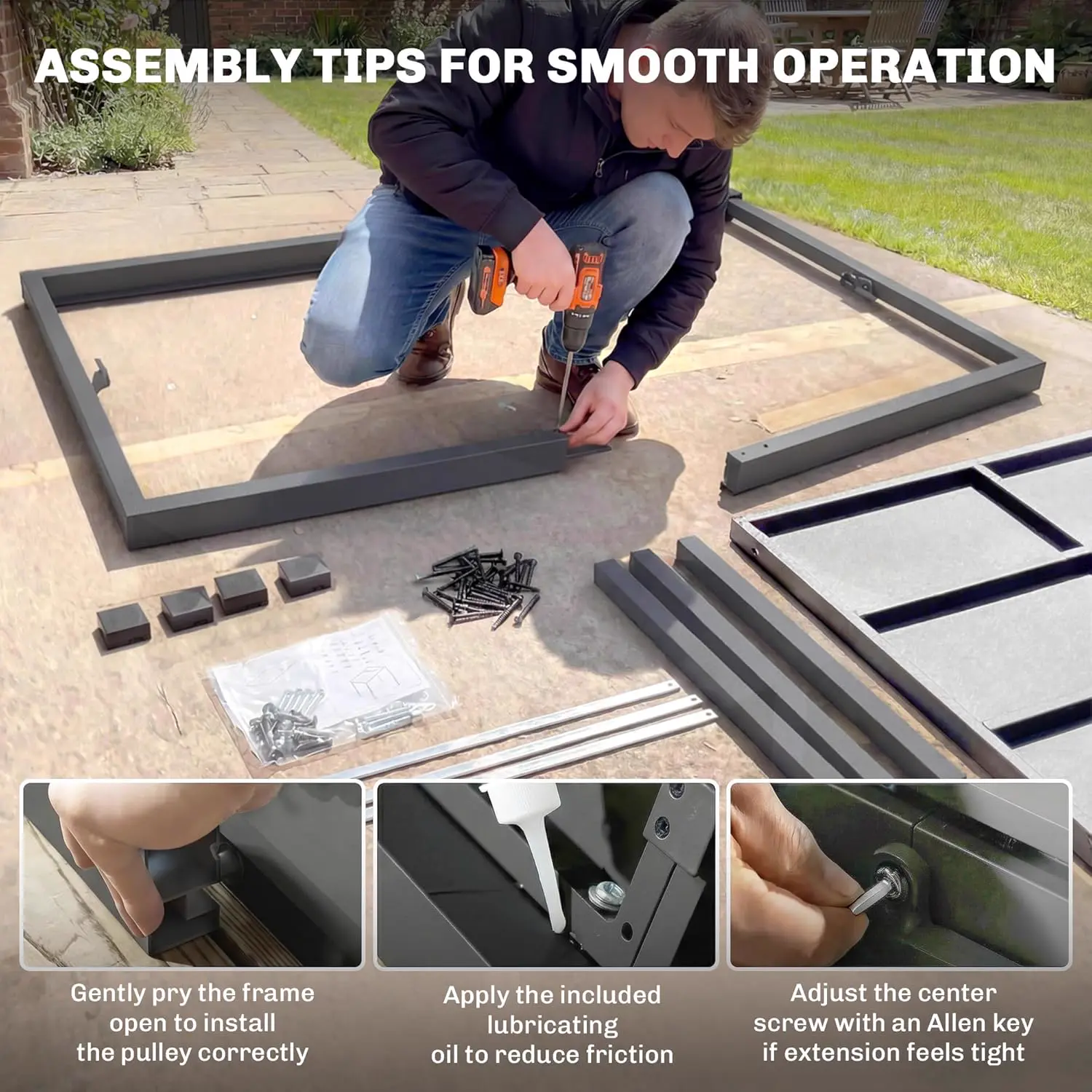 ASSEMBLY TIPS FOR SMOOTH OPERATION

Gently pry the frame open to install the pulley correctly

Apply the included lubricating oil to reduce friction

Adjust the center screw with an Allen key if extension feels tight